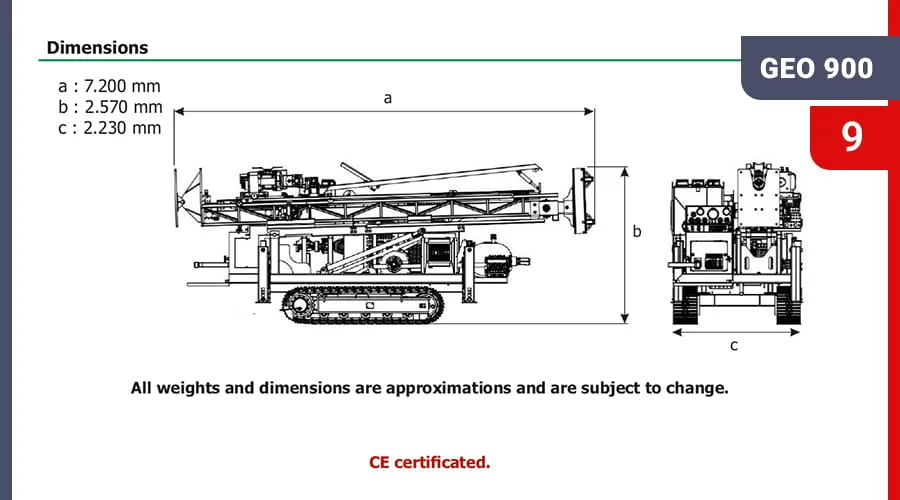 Dimensions

GEO 900

9

a : 7.200 mm
b : 2.570 mm
c : 2.230 mm

a

b

c

All weights and dimensions are approximations and are subject to change.

CE certificated.